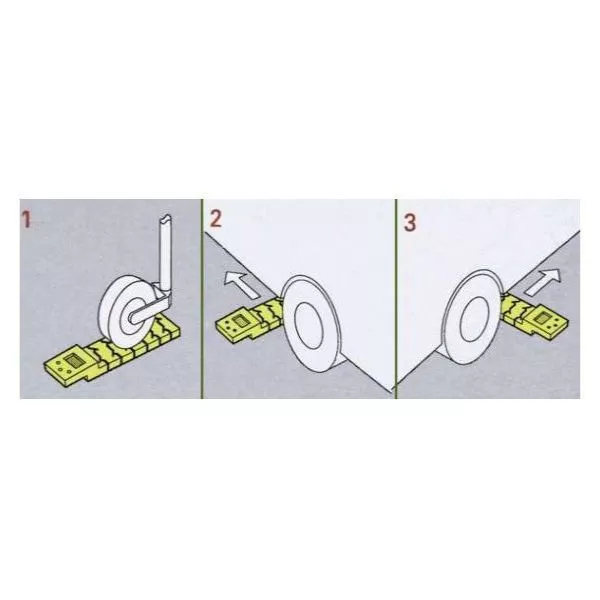 1

2

3