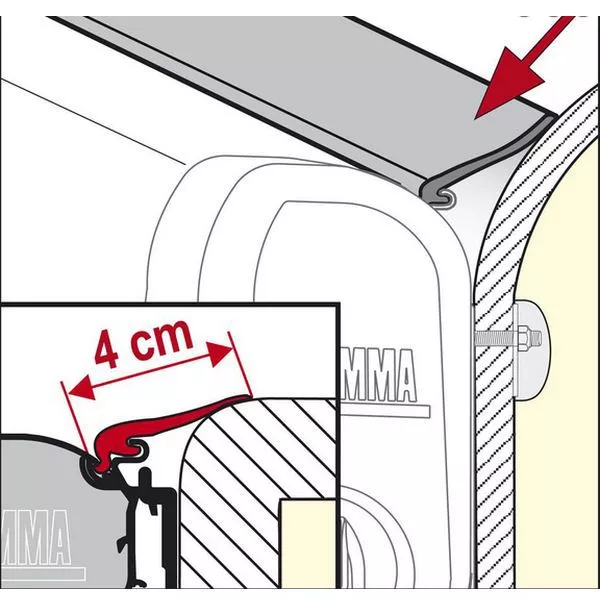 4 cm

MMA

MMA